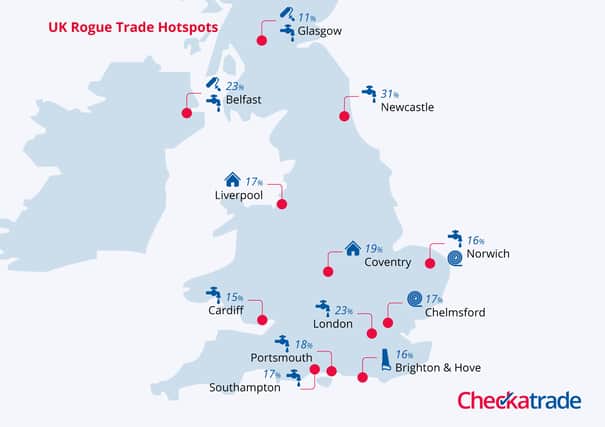 UK Rogue Trade Hotspots

11% Glasgow

23% Belfast

31% Newcastle

17% Liverpool

19% Coventry

16% Norwich

15% Cardiff

23% London

17% Chelmsford

18% Portsmouth

16% Brighton & Hove

17% Southampton

Checkatrade